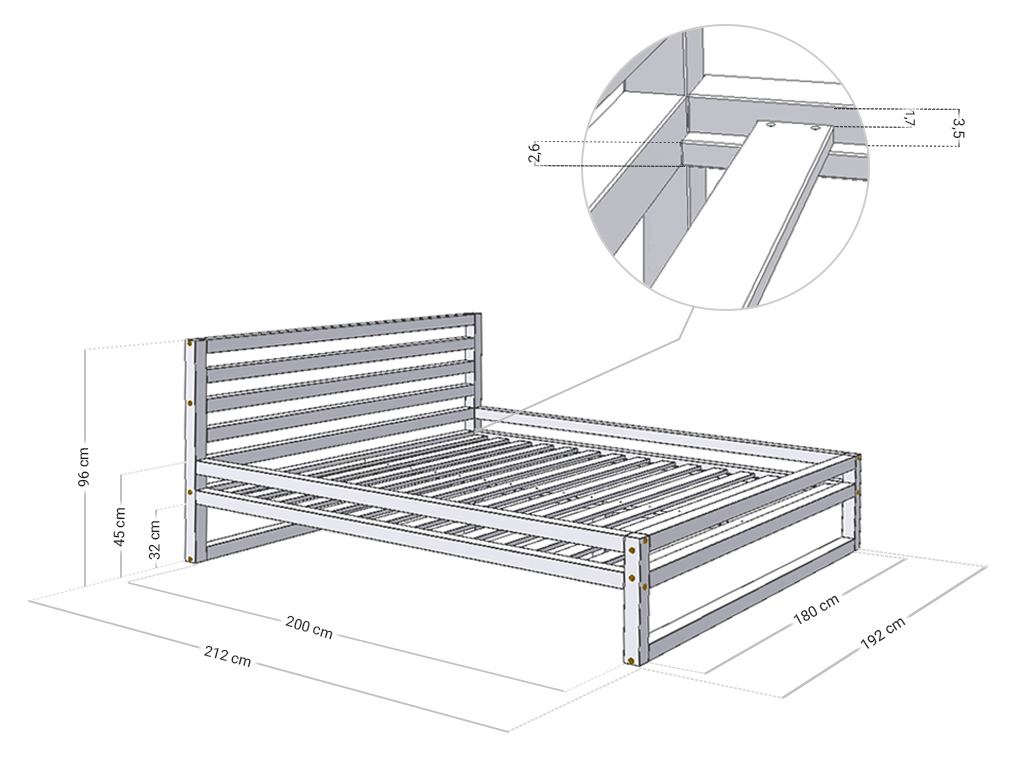 2,6
1,7
3,5
96 cm
45 cm
32 cm
200 cm
212 cm
180 cm
192 cm